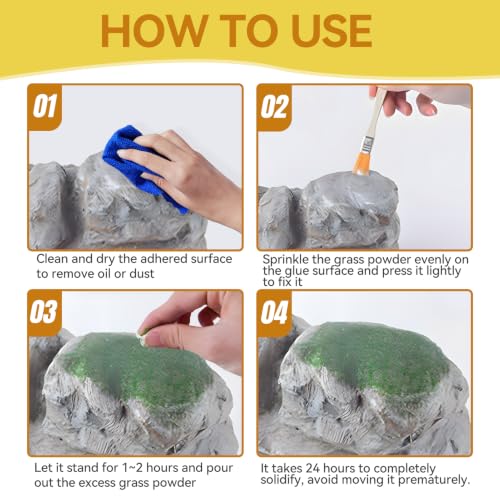 HOW TO USE

01

Clean and dry the adhered surface to remove oil or dust

02

Sprinkle the grass powder evenly on the glue surface and press it lightly to fix it

03

Let it stand for 1~2 hours and pour out the excess grass powder

04

It takes 24 hours to completely solidify, avoid moving it prematurely.